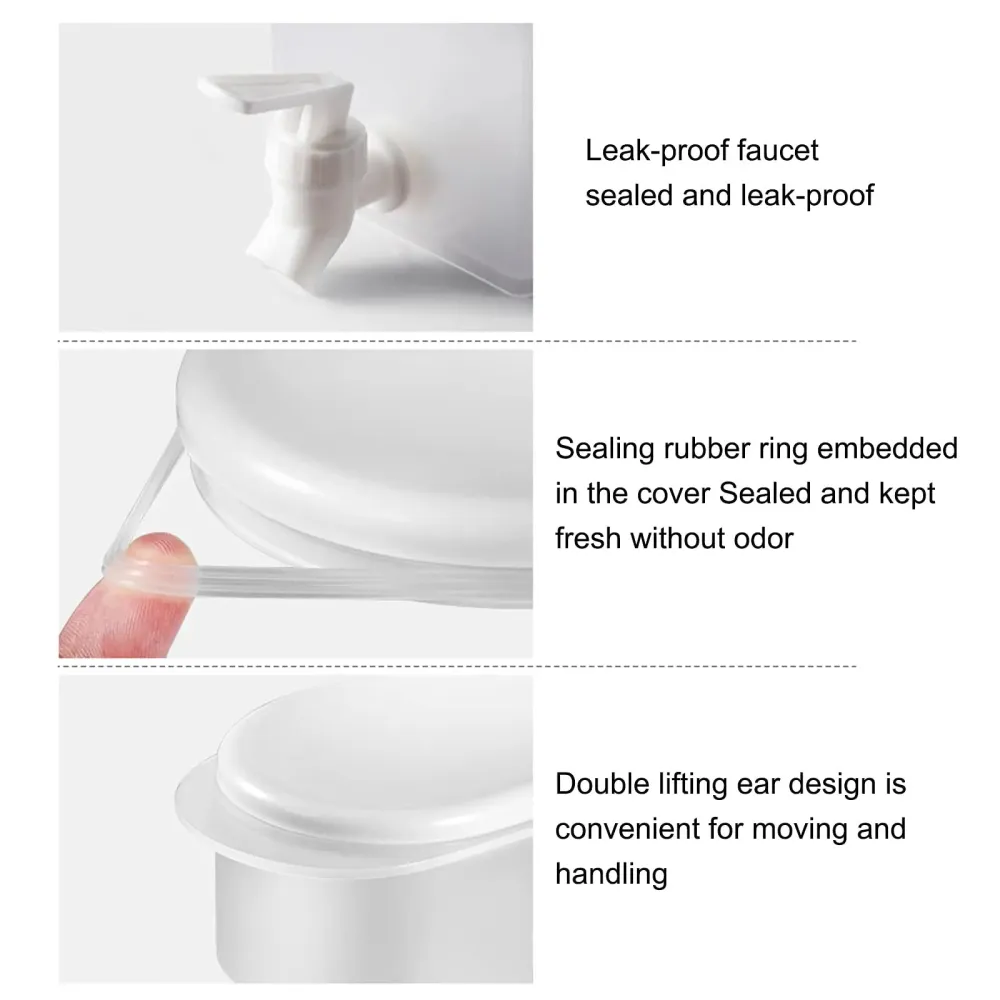 Leak-proof faucet sealed and leak-proof

Sealing rubber ring embedded in the cover Sealed and kept fresh without odor

Double lifting ear design is convenient for moving and handling